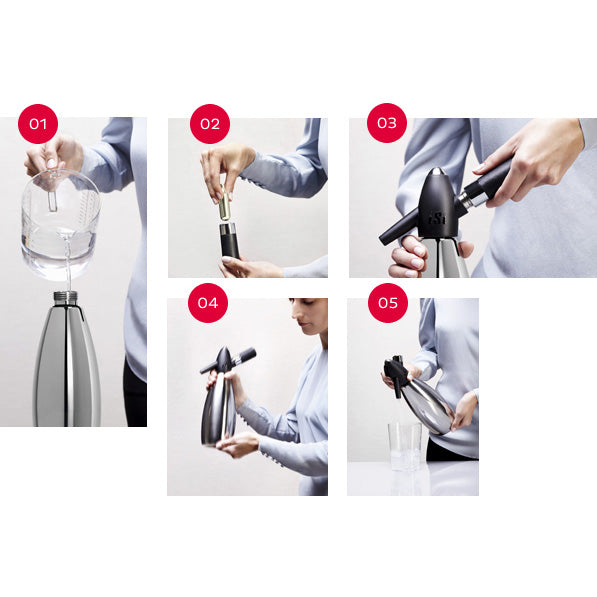 01

02

03

iSi

04

05