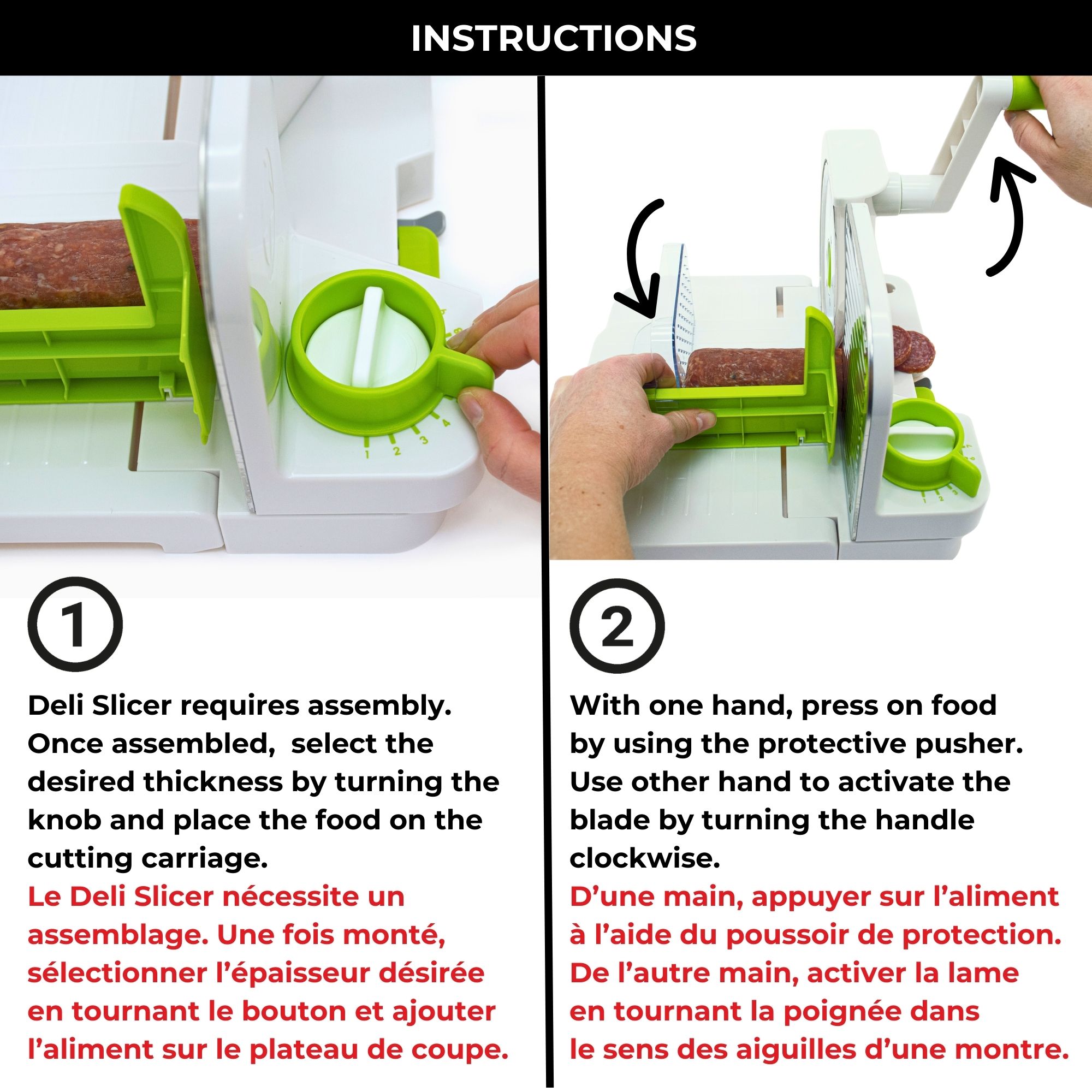 INSTRUCTIONS

1 2 3 4

1

Deli Slicer requires assembly. Once assembled,  select the desired thickness by turning the knob and place the food on the cutting carriage.
Le Deli Slicer nécessite un assemblage. Une fois monté, sélectionner l'épaisseur désirée en tournant le bouton et ajouter l'aliment sur le plateau de coupe.

2

With one hand, press on food by using the protective pusher. Use other hand to activate the blade by turning the handle clockwise.
D'une main, appuyer sur l'aliment à l'aide du poussoir de protection. De l'autre main, activer la lame en tournant la poignée dans le sens des aiguilles d'une montre.