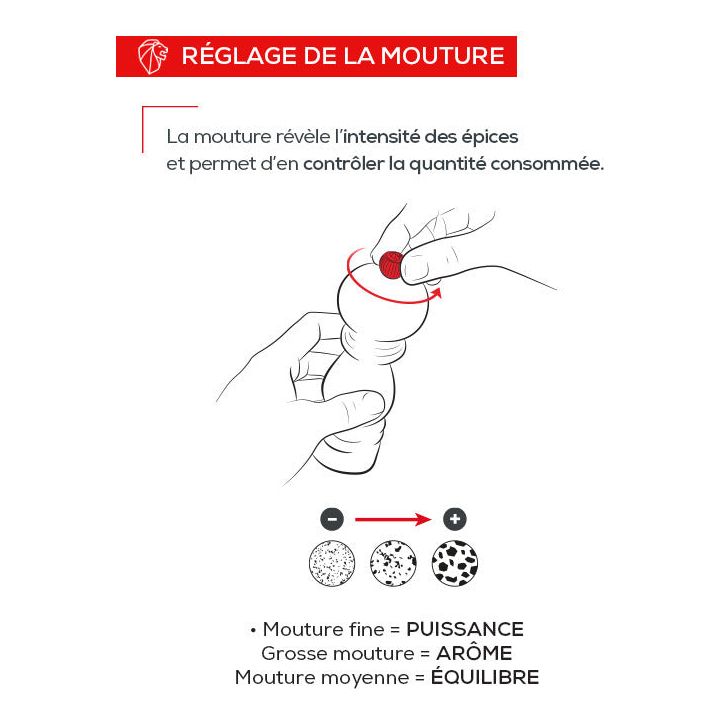 RÉGLAGE DE LA MOUTURE

La mouture révèle l'intensité des épices et permet d'en contrôler la quantité consommée.

−
+

• Mouture fine = PUISSANCE
Grosse mouture = ARÔME
Mouture moyenne = ÉQUILIBRE