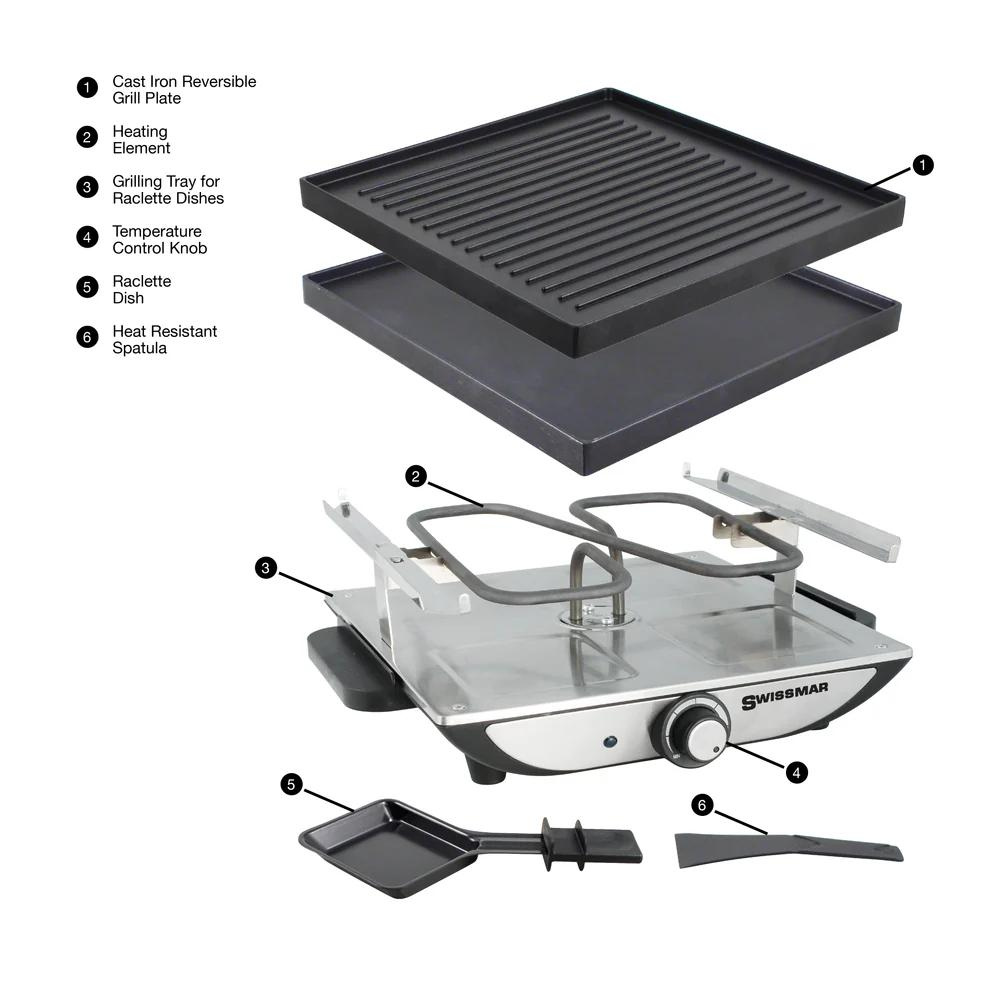 1 Cast Iron Reversible Grill Plate

2 Heating Element

3 Grilling Tray for Raclette Dishes

4 Temperature Control Knob

5 Raclette Dish

6 Heat Resistant Spatula

1

2

3

SWISSMAR

4

5

6