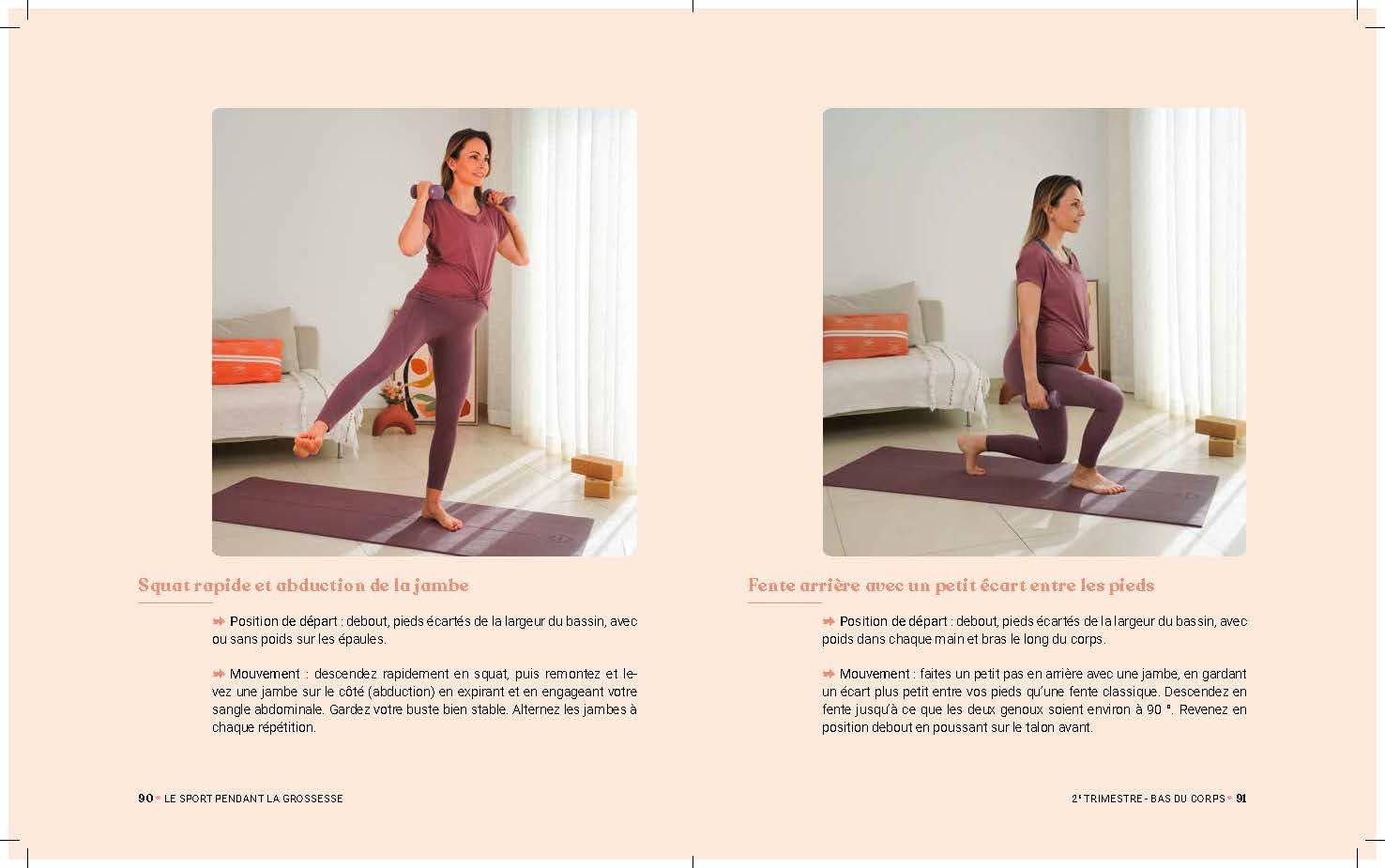 Squat rapide et abduction de la jambe

➡ Position de départ : debout, pieds écartés de la largeur du bassin, avec ou sans poids sur les épaules.

➡ Mouvement : descendez rapidement en squat, puis remontez et levez une jambe sur le côté (abduction) en expirant et en engageant votre sangle abdominale. Gardez votre buste bien stable. Alternez les jambes à chaque répétition.

90 • LE SPORT PENDANT LA GROSSESSE

Fente arrière avec un petit écart entre les pieds

➡ Position de départ : debout, pieds écartés de la largeur du bassin, avec poids dans chaque main et bras le long du corps.

➡ Mouvement : faites un petit pas en arrière avec une jambe, en gardant un écart plus petit entre vos pieds qu'une fente classique. Descendez en fente jusqu'à ce que les deux genoux soient environ à 90 °. Revenez en position debout en poussant sur le talon avant.

2ᵉ TRIMESTRE - BAS DU CORPS • 91