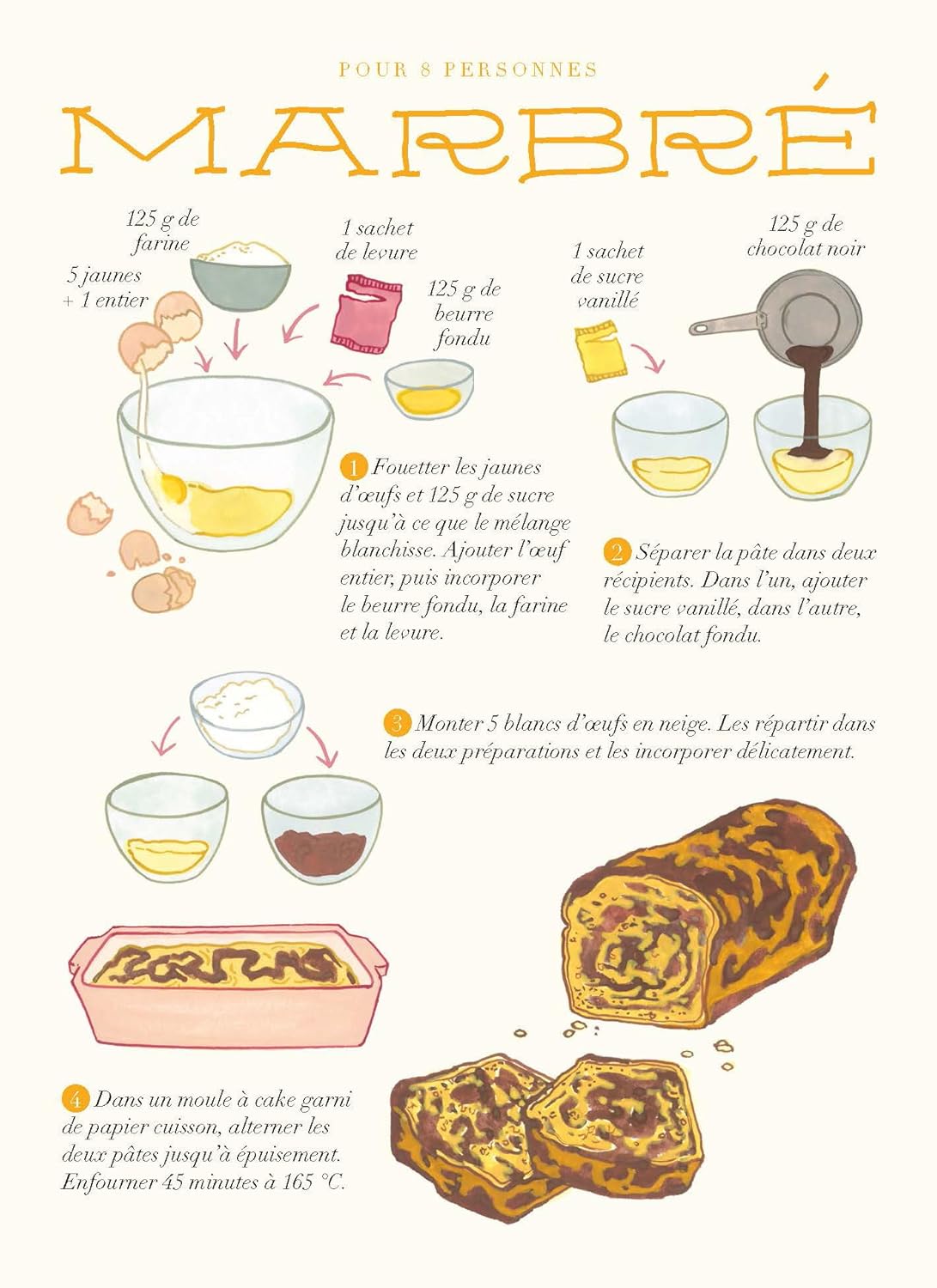 POUR 8 PERSONNES

MARBRÉ

125 g de farine

5 jaunes + 1 entier

1 sachet de levure

125 g de beurre fondu

1 sachet de sucre vanillé

125 g de chocolat noir

1 Fouetter les jaunes d'œufs et 125 g de sucre jusqu'à ce que le mélange blanchisse. Ajouter l'œuf entier, puis incorporer le beurre fondu, la farine et la levure.

2 Séparer la pâte dans deux récipients. Dans l'un, ajouter le sucre vanillé, dans l'autre, le chocolat fondu.

3 Monter 5 blancs d'œufs en neige. Les répartir dans les deux préparations et les incorporer délicatement.

4 Dans un moule à cake garni de papier cuisson, alterner les deux pâtes jusqu'à épuisement. Enfourner 45 minutes à 165 °C.