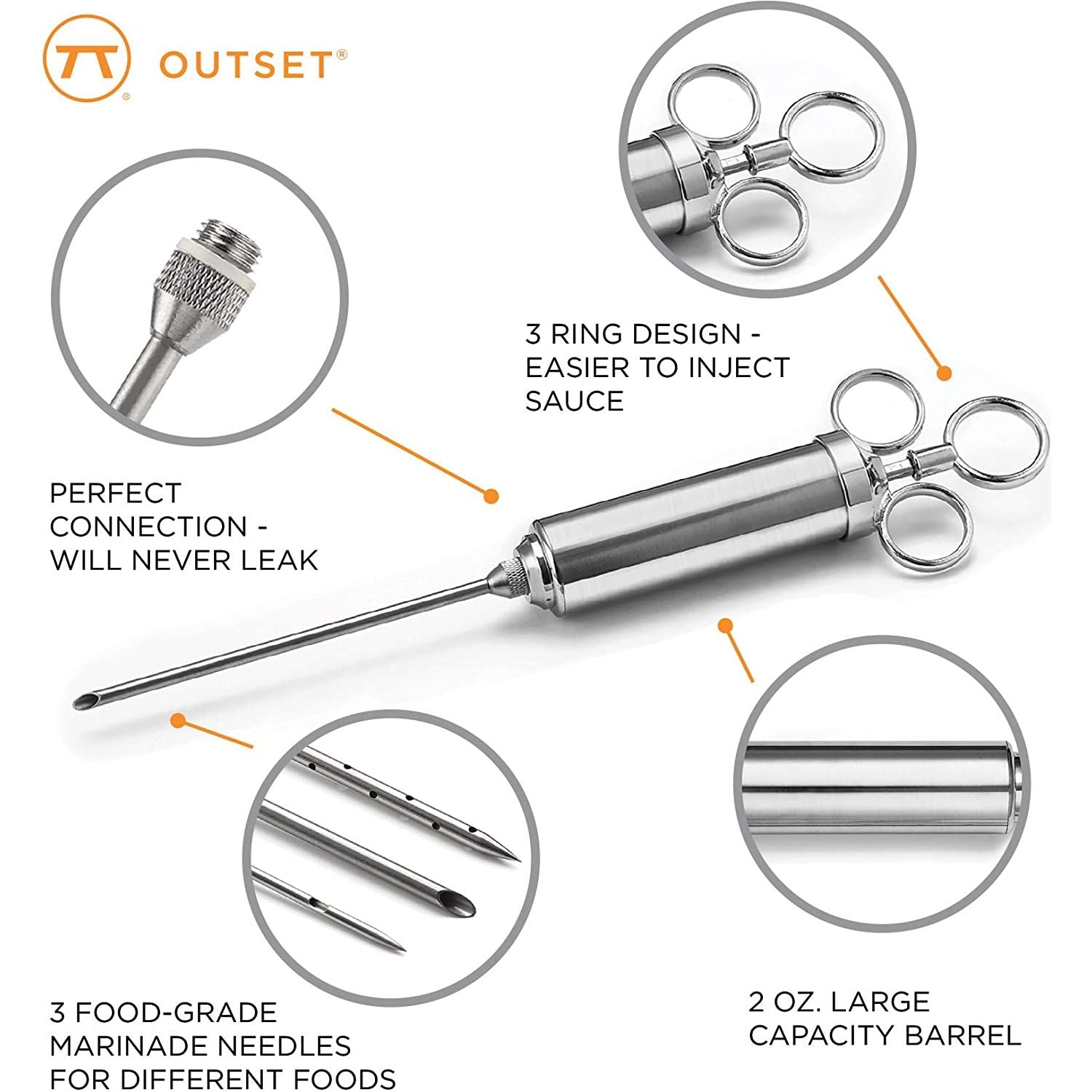 OUTSET®

3 RING DESIGN - EASIER TO INJECT SAUCE

PERFECT CONNECTION - WILL NEVER LEAK

3 FOOD-GRADE MARINADE NEEDLES FOR DIFFERENT FOODS

2 OZ. LARGE CAPACITY BARREL