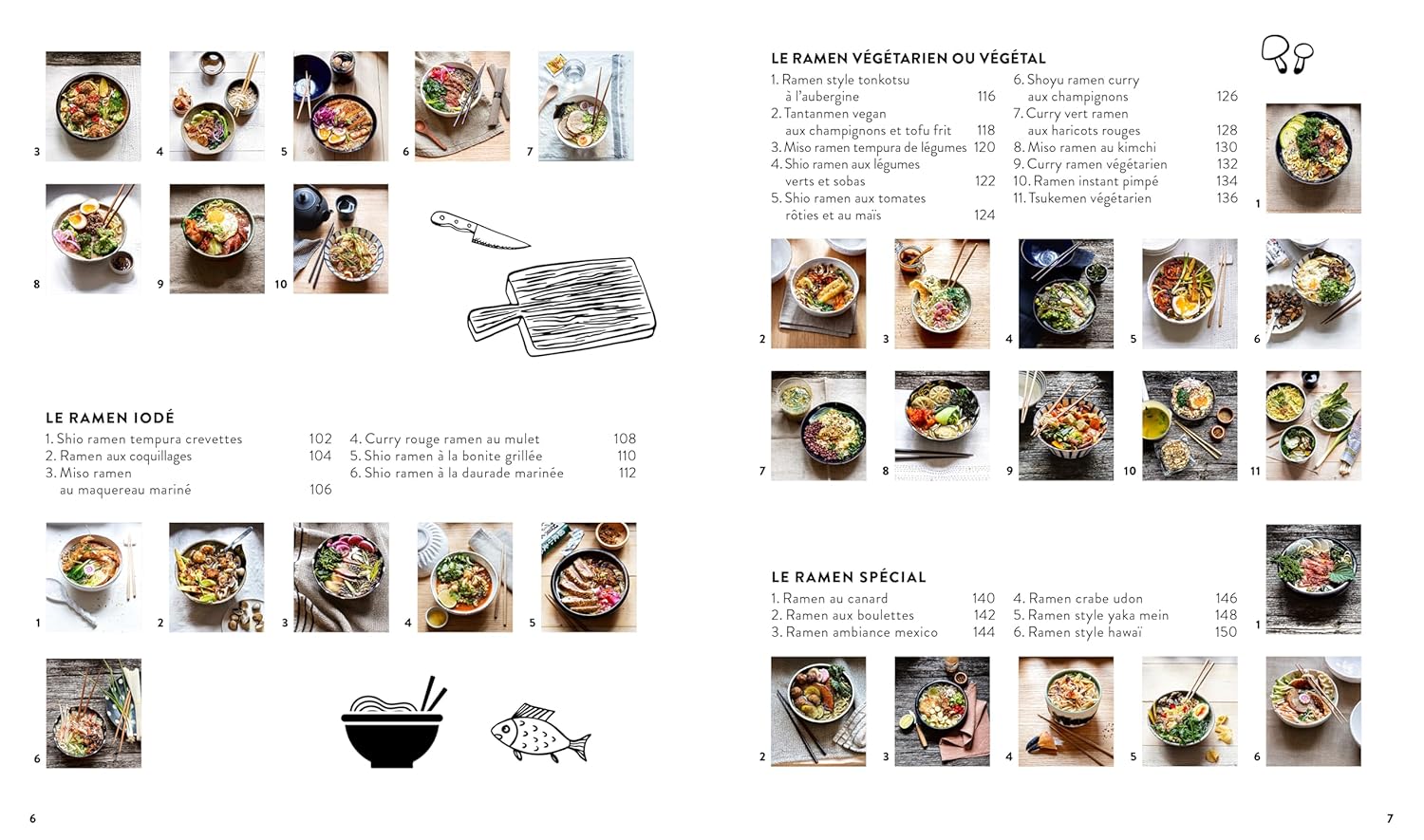 3 4 5 6 7

8 9 10

LE RAMEN IODÉ

1. Shio ramen tempura crevettes 102
2. Ramen aux coquillages 104
3. Miso ramen au maquereau mariné 106

4. Curry rouge ramen au mulet 108
5. Shio ramen à la bonite grillée 110
6. Shio ramen à la daurade marinée 112

1 2 3 4 5

6

6

LE RAMEN VÉGÉTARIEN OU VÉGÉTAL

1. Ramen style tonkotsu à l'aubergine 116
2. Tantanmen vegan aux champignons et tofu frit 118
3. Miso ramen tempura de légumes 120
4. Shio ramen aux légumes verts et sobas 122
5. Shio ramen aux tomates rôties et au maïs 124

6. Shoyu ramen curry aux champignons 126
7. Curry vert ramen aux haricots rouges 128
8. Miso ramen au kimchi 130
9. Curry ramen végétarien 132
10. Ramen instant pimpé 134
11. Tsukemen végétarien 136

1

2 3 4 5 6

7 8 9 10 11

LE RAMEN SPÉCIAL

1. Ramen au canard 140
2. Ramen aux boulettes 142
3. Ramen ambiance mexico 144

4. Ramen crabe udon 146
5. Ramen style yaka mein 148
6. Ramen style hawaï 150

1

2 3 4 5 6

7