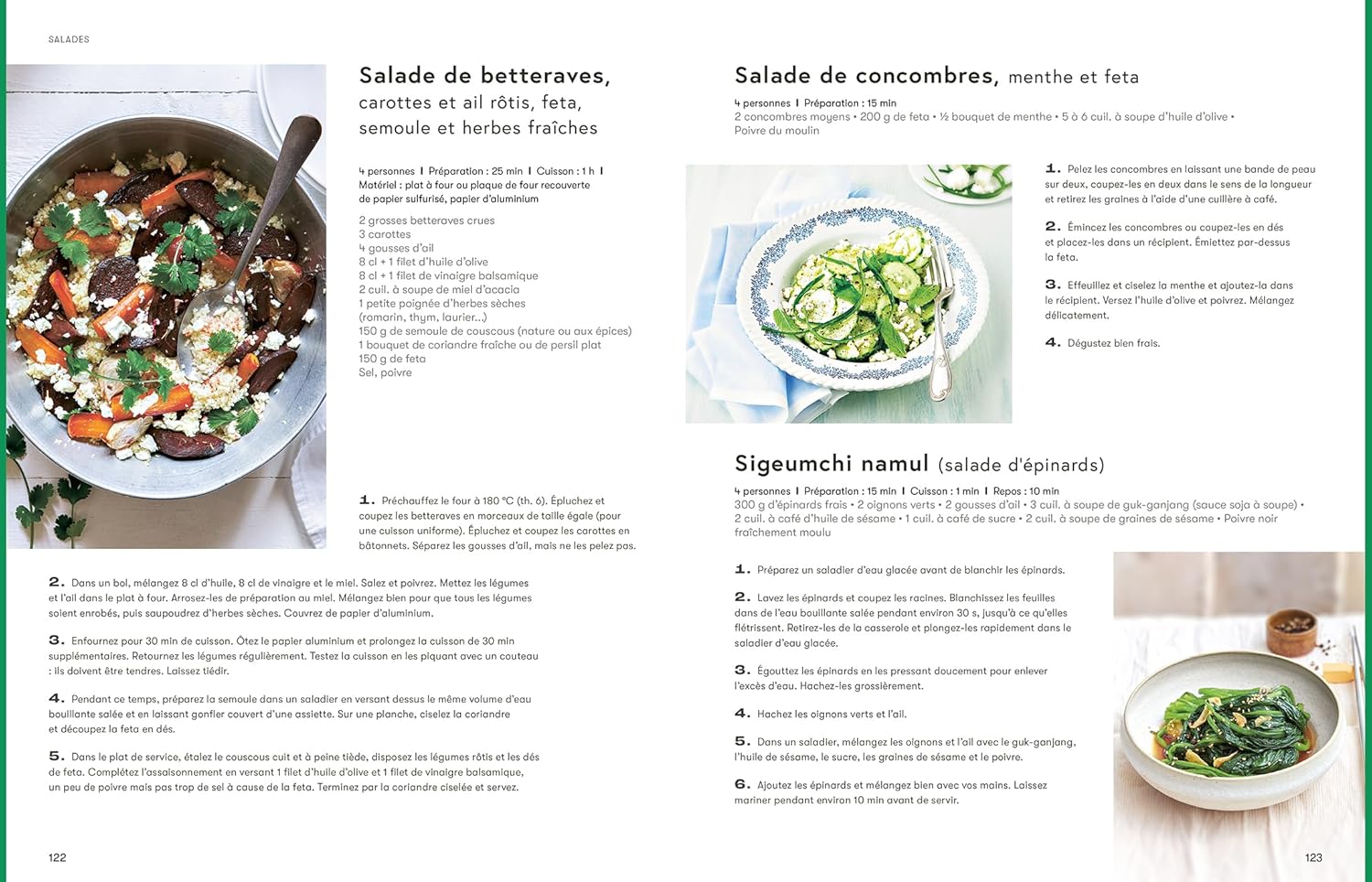 SALADES

Salade de betteraves, carottes et ail rôtis, feta, semoule et herbes fraîches

4 personnes | Préparation : 25 min | Cuisson : 1 h | Matériel : plat à four ou plaque de four recouverte de papier sulfurisé, papier d'aluminium

2 grosses betteraves crues
3 carottes
4 gousses d'ail
8 cl + 1 filet d'huile d'olive
8 cl + 1 filet de vinaigre balsamique
2 cuil. à soupe de miel d'acacia
1 petite poignée d'herbes sèches (romarin, thym, laurier...)
150 g de semoule de couscous (nature ou aux épices)
1 bouquet de coriandre fraîche ou de persil plat
150 g de feta
Sel, poivre

1. Préchauffez le four à 180 °C (th. 6). Épluchez et coupez les betteraves en morceaux de taille égale (pour une cuisson uniforme). Épluchez et coupez les carottes en bâtonnets. Séparez les gousses d'ail, mais ne les pelez pas.

2. Dans un bol, mélangez 8 cl d'huile, 8 cl de vinaigre et le miel. Salez et poivrez. Mettez les légumes et l'ail dans le plat à four. Arrosez-les de préparation au miel. Mélangez bien pour que tous les légumes soient enrobés, puis saupoudrez d'herbes sèches. Couvrez de papier d'aluminium.

3. Enfournez pour 30 min de cuisson. Ôtez le papier aluminium et prolongez la cuisson de 30 min supplémentaires. Retournez les légumes régulièrement. Testez la cuisson en les piquant avec un couteau : ils doivent être tendres. Laissez tiédir.

4. Pendant ce temps, préparez la semoule dans un saladier en versant dessus le même volume d'eau bouillante salée et en laissant gonfler couvert d'une assiette. Sur une planche, ciselez la coriandre et découpez la feta en dés.

5. Dans le plat de service, étalez le couscous cuit et à peine tiède, disposez les légumes rôtis et les dés de feta. Complétez l'assaisonnement en versant 1 filet d'huile d'olive et 1 filet de vinaigre balsamique, un peu de poivre mais pas trop de sel à cause de la feta. Terminez par la coriandre ciselée et servez.

122

Salade de concombres, menthe et feta

4 personnes | Préparation : 15 min
2 concombres moyens • 200 g de feta • ½ bouquet de menthe • 5 à 6 cuil. à soupe d'huile d'olive • Poivre du moulin

1. Pelez les concombres en laissant une bande de peau sur deux, coupez-les en deux dans le sens de la longueur et retirez les graines à l'aide d'une cuillère à café.

2. Émincez les concombres ou coupez-les en dés et placez-les dans un récipient. Émiettez par-dessus la feta.

3. Effeuillez et ciselez la menthe et ajoutez-la dans le récipient. Versez l'huile d'olive et poivrez. Mélangez délicatement.

4. Dégustez bien frais.

Sigeumchi namul (salade d'épinards)

4 personnes | Préparation : 15 min | Cuisson : 1 min | Repos : 10 min
300 g d'épinards frais • 2 oignons verts • 2 gousses d'ail • 3 cuil. à soupe de guk-ganjang (sauce soja à soupe) • 2 cuil. à café d'huile de sésame • 1 cuil. à café de sucre • 2 cuil. à soupe de graines de sésame • Poivre noir fraîchement moulu

1. Préparez un saladier d'eau glacée avant de blanchir les épinards.

2. Lavez les épinards et coupez les racines. Blanchissez les feuilles dans de l'eau bouillante salée pendant environ 30 s, jusqu'à ce qu'elles flétrissent. Retirez-les de la casserole et plongez-les rapidement dans le saladier d'eau glacée.

3. Égouttez les épinards en les pressant doucement pour enlever l'excès d'eau. Hachez-les grossièrement.

4. Hachez les oignons verts et l'ail.

5. Dans un saladier, mélangez les oignons et l'ail avec le guk-ganjang, l'huile de sésame, le sucre, les graines de sésame et le poivre.

6. Ajoutez les épinards et mélangez bien avec vos mains. Laissez mariner pendant environ 10 min avant de servir.

123