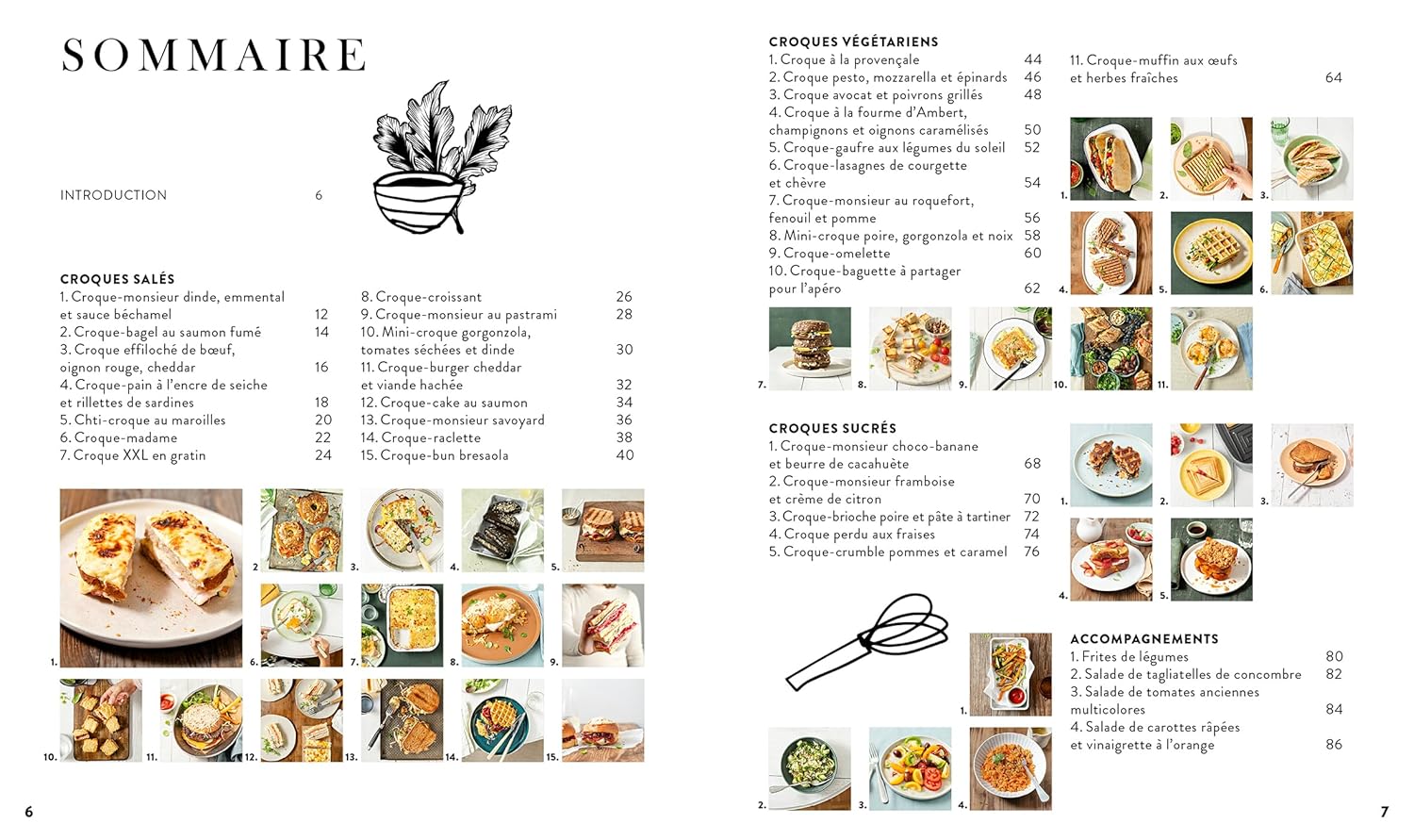 SOMMAIRE

INTRODUCTION 6

CROQUES SALÉS
1. Croque-monsieur dinde, emmental et sauce béchamel 12
2. Croque-bagel au saumon fumé 14
3. Croque effiloché de bœuf, oignon rouge, cheddar 16
4. Croque-pain à l'encre de seiche et rillettes de sardines 18
5. Chti-croque au maroilles 20
6. Croque-madame 22
7. Croque XXL en gratin 24

8. Croque-croissant 26
9. Croque-monsieur au pastrami 28
10. Mini-croque gorgonzola, tomates séchées et dinde 30
11. Croque-burger cheddar et viande hachée 32
12. Croque-cake au saumon 34
13. Croque-monsieur savoyard 36
14. Croque-raclette 38
15. Croque-bun bresaola 40

1. 2 3. 4. 5. 6. 7. 8. 9. 10. 11. 12. 13. 14. 15.

6

CROQUES VÉGÉTARIENS
1. Croque à la provençale 44
2. Croque pesto, mozzarella et épinards 46
3. Croque avocat et poivrons grillés 48
4. Croque à la fourme d'Ambert, champignons et oignons caramélisés 50
5. Croque-gaufre aux légumes du soleil 52
6. Croque-lasagnes de courgette et chèvre 54
7. Croque-monsieur au roquefort, fenouil et pomme 56
8. Mini-croque poire, gorgonzola et noix 58
9. Croque-omelette 60
10. Croque-baguette à partager pour l'apéro 62

11. Croque-muffin aux œufs et herbes fraîches 64

1. 2. 3. 4. 5. 6. 7. 8. 9. 10. 11.

CROQUES SUCRÉS
1. Croque-monsieur choco-banane et beurre de cacahuète 68
2. Croque-monsieur framboise et crème de citron 70
3. Croque-brioche poire et pâte à tartiner 72
4. Croque perdu aux fraises 74
5. Croque-crumble pommes et caramel 76

1. 2. 3. 4. 5.

ACCOMPAGNEMENTS
1. Frites de légumes 80
2. Salade de tagliatelles de concombre 82
3. Salade de tomates anciennes multicolores 84
4. Salade de carottes râpées et vinaigrette à l'orange 86

1. 2. 3. 4.

7