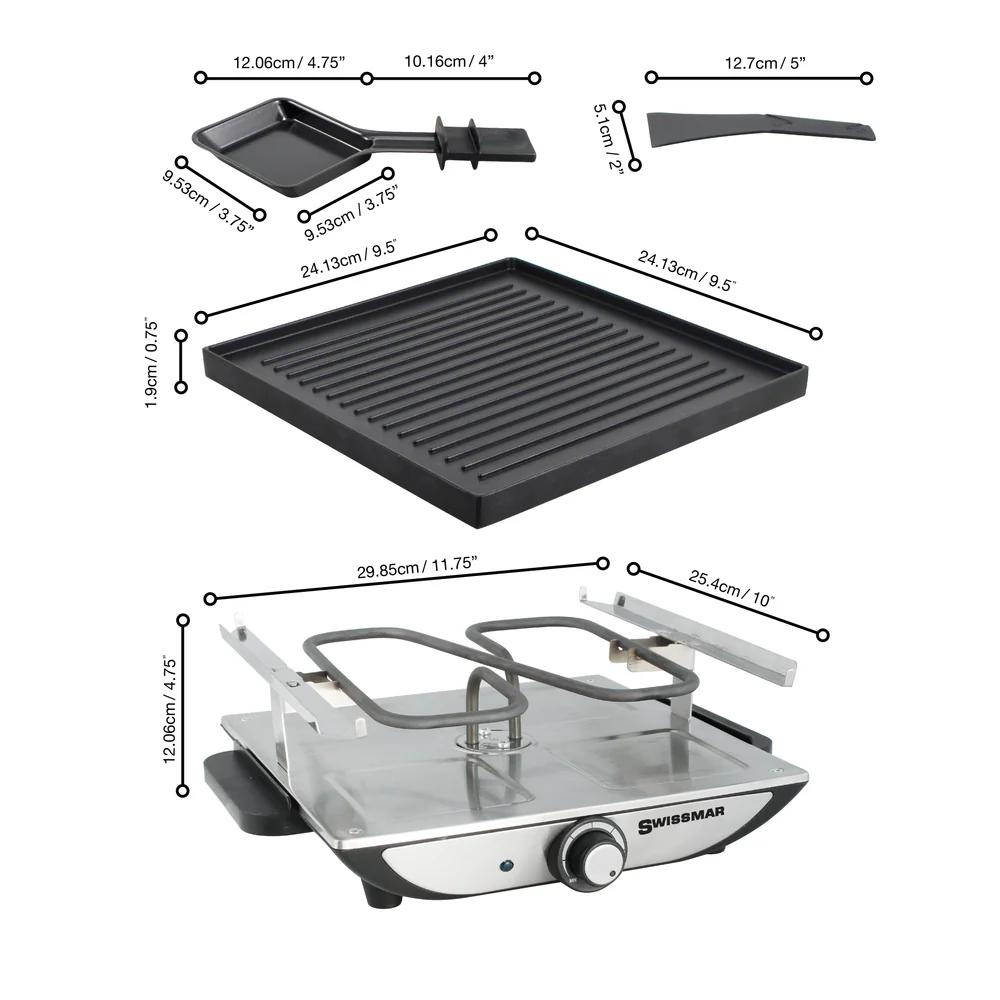 12.06cm / 4.75"
10.16cm / 4"
12.7cm / 5"
5.1cm / 2"
9.53cm / 3.75"
9.53cm / 3.75"
24.13cm / 9.5"
24.13cm / 9.5"
1.9cm / 0.75"
29.85cm / 11.75"
25.4cm / 10"
12.06cm / 4.75"
SWISSMAR