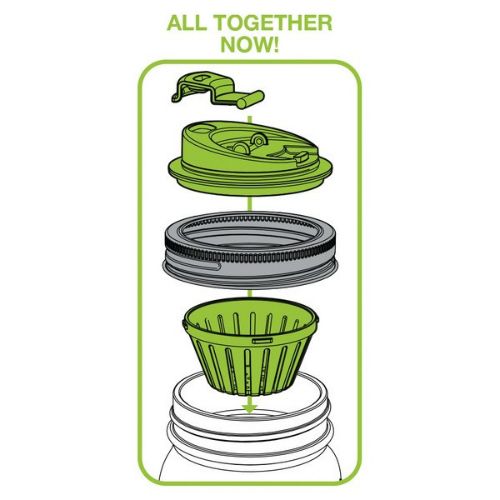 ALL TOGETHER NOW!