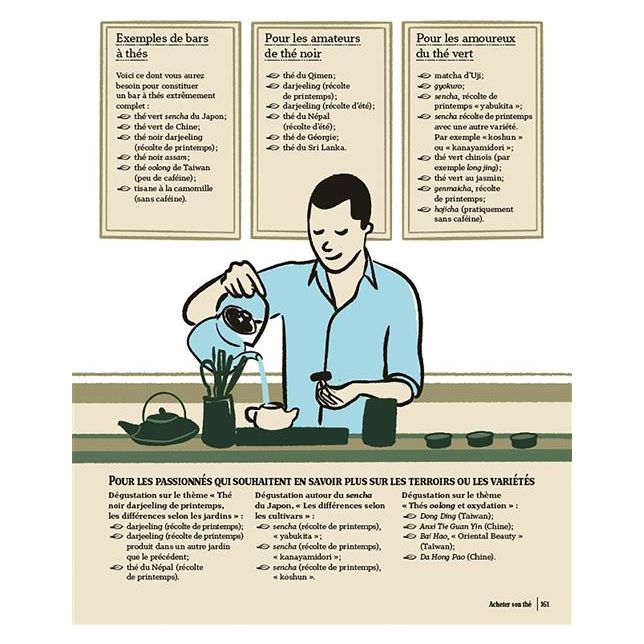 Exemples de bars à thés

Voici ce dont vous aurez besoin pour constituer un bar à thés extrêmement complet :
thé vert sencha du Japon;
thé vert de Chine;
thé noir darjeeling (récolte de printemps);
thé noir assam;
thé oolong de Taiwan (peu de caféine);
tisane à la camomille (sans caféine).

Pour les amateurs de thé noir

thé du Qimen;
darjeeling (récolte de printemps);
darjeeling (récolte d'été);
thé du Népal (récolte d'été);
thé de Géorgie;
thé du Sri Lanka.

Pour les amoureux du thé vert

matcha d'Uji;
gyokuro;
sencha, récolte de printemps « yabukita »;
sencha récolte de printemps avec une autre variété. Par exemple « koshun » ou « kanayamidori »;
thé vert chinois (par exemple long jing);
thé vert au jasmin;
genmaicha, récolte de printemps;
hojicha (pratiquement sans caféine).

POUR LES PASSIONNÉS QUI SOUHAITENT EN SAVOIR PLUS SUR LES TERROIRS OU LES VARIÉTÉS

Dégustation sur le thème « Thé noir darjeeling de printemps, les différences selon les jardins » :
darjeeling (récolte de printemps);
darjeeling (récolte de printemps) produit dans un autre jardin que le précédent;
thé du Népal (récolte de printemps).

Dégustation autour du sencha du Japon, « Les différences selon les cultivars » :
sencha (récolte de printemps), « yabukita »;
sencha (récolte de printemps), « kanayamidori »;
sencha (récolte de printemps), « koshun ».

Dégustation sur le thème « Thés oolong et oxydation » :
Dong Ding (Taiwan);
Anxi Tie Guan Yin (Chine);
Bai Hao, « Oriental Beauty » (Taiwan);
Da Hong Pao (Chine).

Acheter son thé | 161