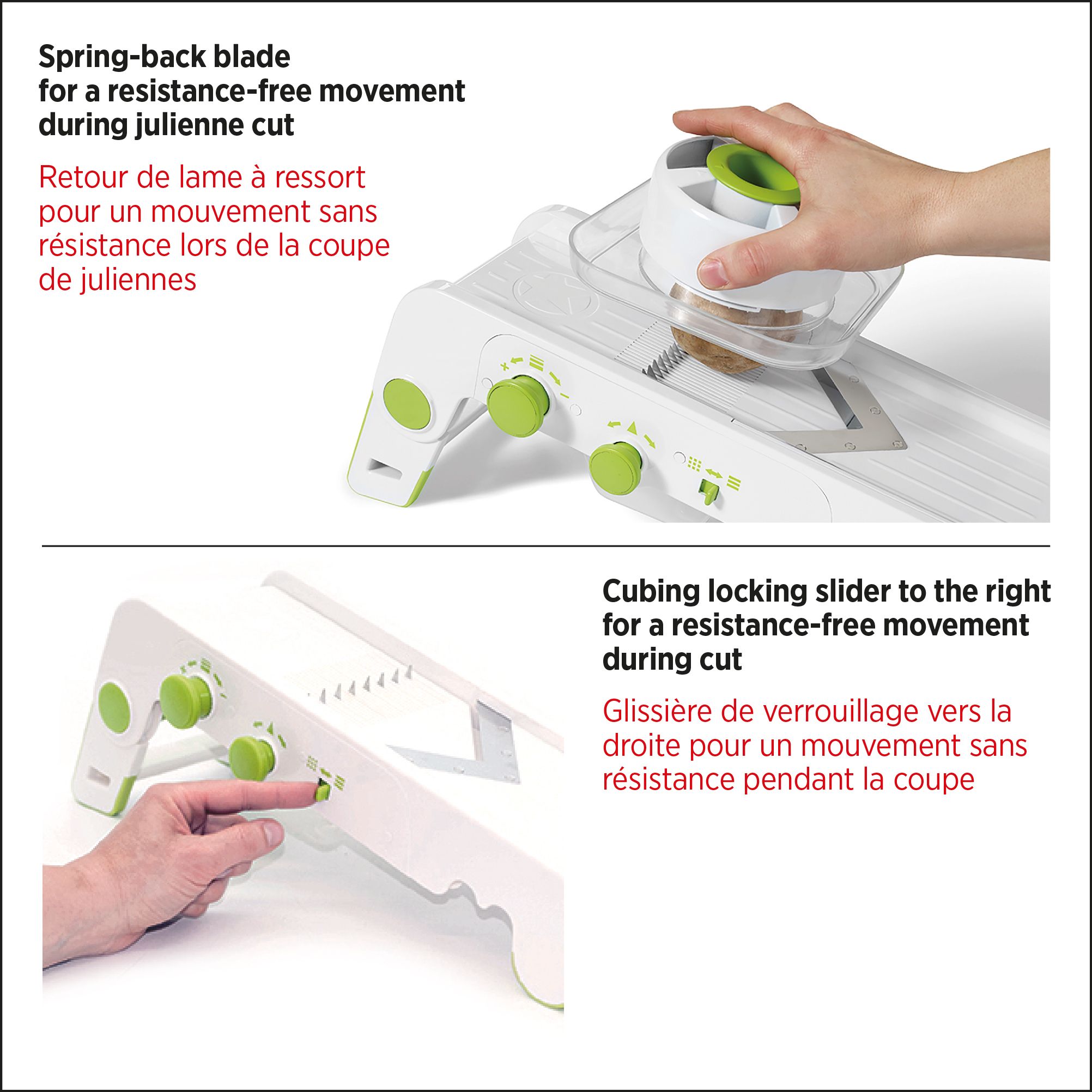 Spring-back blade for a resistance-free movement during julienne cut

Retour de lame à ressort pour un mouvement sans résistance lors de la coupe de juliennes

Cubing locking slider to the right for a resistance-free movement during cut

Glissière de verrouillage vers la droite pour un mouvement sans résistance pendant la coupe