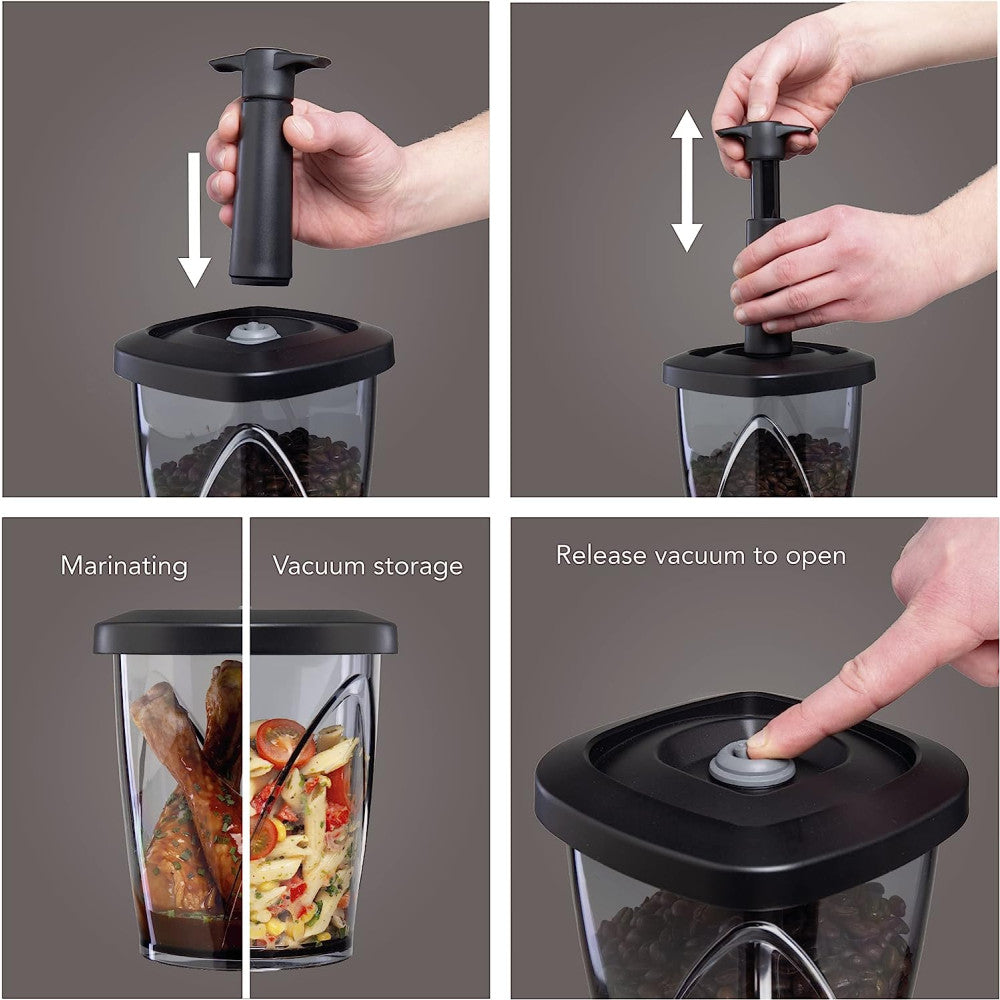 Marinating

Vacuum storage

Release vacuum to open