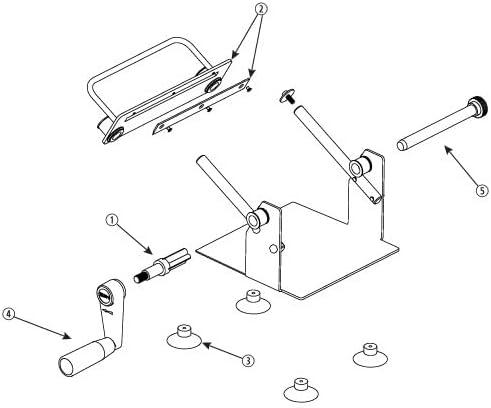 2
5
1
4
3