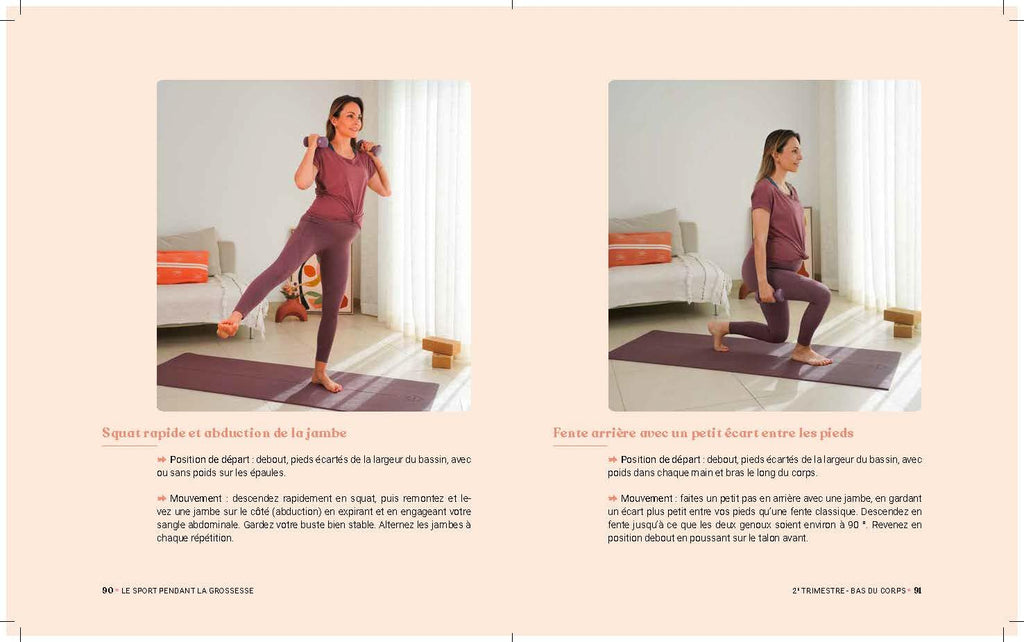 Squat rapide et abduction de la jambe

➡ Position de départ : debout, pieds écartés de la largeur du bassin, avec ou sans poids sur les épaules.

➡ Mouvement : descendez rapidement en squat, puis remontez et levez une jambe sur le côté (abduction) en expirant et en engageant votre sangle abdominale. Gardez votre buste bien stable. Alternez les jambes à chaque répétition.

90 • LE SPORT PENDANT LA GROSSESSE

Fente arrière avec un petit écart entre les pieds

➡ Position de départ : debout, pieds écartés de la largeur du bassin, avec poids dans chaque main et bras le long du corps.

➡ Mouvement : faites un petit pas en arrière avec une jambe, en gardant un écart plus petit entre vos pieds qu'une fente classique. Descendez en fente jusqu'à ce que les deux genoux soient environ à 90 °. Revenez en position debout en poussant sur le talon avant.

2e TRIMESTRE - BAS DU CORPS • 91