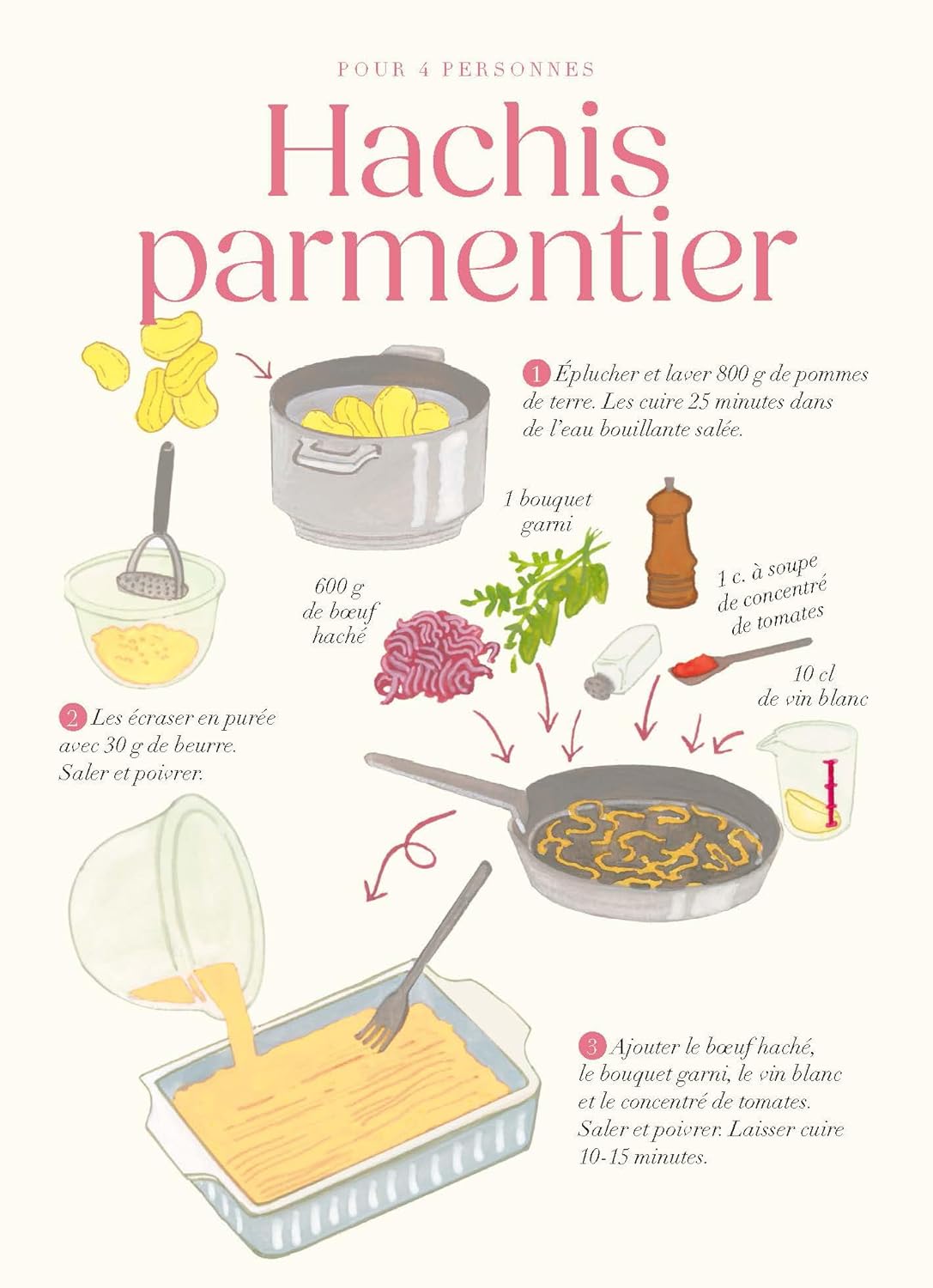 POUR 4 PERSONNES

Hachis parmentier

1 Éplucher et laver 800 g de pommes de terre. Les cuire 25 minutes dans de l'eau bouillante salée.

1 bouquet garni

600 g de bœuf haché

1 c. à soupe de concentré de tomates

10 cl de vin blanc

2 Les écraser en purée avec 30 g de beurre. Saler et poivrer.

3 Ajouter le bœuf haché, le bouquet garni, le vin blanc et le concentré de tomates. Saler et poivrer. Laisser cuire 10-15 minutes.