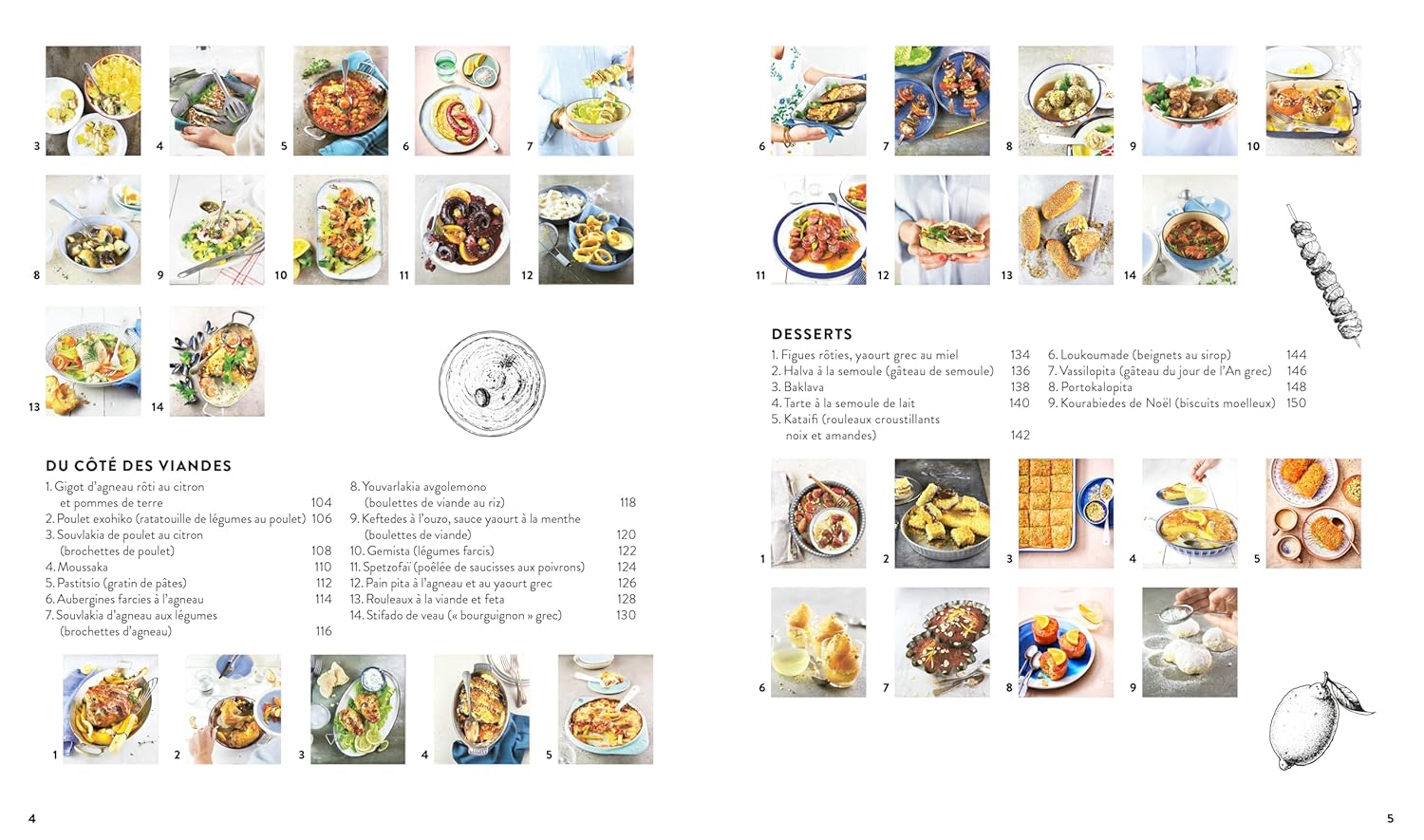 3 4 5 6 7

8 9 10 11 12

13 14

DU CÔTÉ DES VIANDES

1. Gigot d'agneau rôti au citron et pommes de terre 104
2. Poulet exohiko (ratatouille de légumes au poulet) 106
3. Souvlakia de poulet au citron (brochettes de poulet) 108
4. Moussaka 110
5. Pastitsio (gratin de pâtes) 112
6. Aubergines farcies à l'agneau 114
7. Souvlakia d'agneau aux légumes (brochettes d'agneau) 116

8. Youvarlakia avgolemono (boulettes de viande au riz) 118
9. Keftedes à l'ouzo, sauce yaourt à la menthe (boulettes de viande) 120
10. Gemista (légumes farcis) 122
11. Spetzofaï (poêlée de saucisses aux poivrons) 124
12. Pain pita à l'agneau et au yaourt grec 126
13. Rouleaux à la viande et feta 128
14. Stifado de veau (« bourguignon » grec) 130

1 2 3 4 5

4

6 7 8 9 10

11 12 13 14

DESSERTS

1. Figues rôties, yaourt grec au miel 134
2. Halva à la semoule (gâteau de semoule) 136
3. Baklava 138
4. Tarte à la semoule de lait 140
5. Kataïfi (rouleaux croustillants noix et amandes) 142

6. Loukoumade (beignets au sirop) 144
7. Vassilopita (gâteau du jour de l'An grec) 146
8. Portokalopita 148
9. Kourabiedes de Noël (biscuits moelleux) 150

1 2 3 4 5

6 7 8 9

5