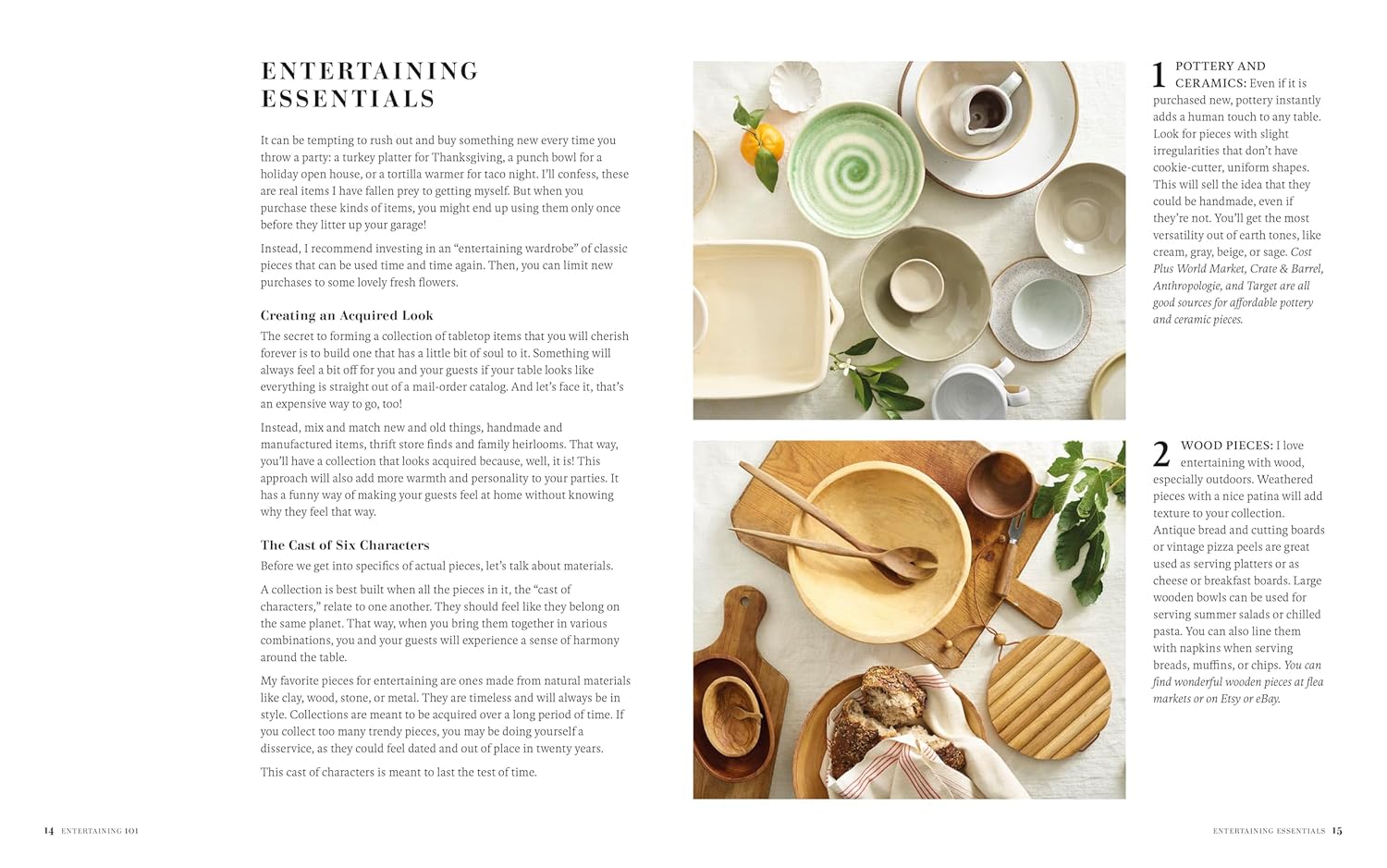 ENTERTAINING ESSENTIALS

It can be tempting to rush out and buy something new every time you throw a party: a turkey platter for Thanksgiving, a punch bowl for a holiday open house, or a tortilla warmer for taco night. I'll confess, these are real items I have fallen prey to getting myself. But when you purchase these kinds of items, you might end up using them only once before they litter up your garage!

Instead, I recommend investing in an "entertaining wardrobe" of classic pieces that can be used time and time again. Then, you can limit new purchases to some lovely fresh flowers.

Creating an Acquired Look

The secret to forming a collection of tabletop items that you will cherish forever is to build one that has a little bit of soul to it. Something will always feel a bit off for you and your guests if your table looks like everything is straight out of a mail-order catalog. And let's face it, that's an expensive way to go, too!

Instead, mix and match new and old things, handmade and manufactured items, thrift store finds and family heirlooms. That way, you'll have a collection that looks acquired because, well, it is! This approach will also add more warmth and personality to your parties. It has a funny way of making your guests feel at home without knowing why they feel that way.

The Cast of Six Characters

Before we get into specifics of actual pieces, let's talk about materials.

A collection is best built when all the pieces in it, the "cast of characters," relate to one another. They should feel like they belong on the same planet. That way, when you bring them together in various combinations, you and your guests will experience a sense of harmony around the table.

My favorite pieces for entertaining are ones made from natural materials like clay, wood, stone, or metal. They are timeless and will always be in style. Collections are meant to be acquired over a long period of time. If you collect too many trendy pieces, you may be doing yourself a disservice, as they could feel dated and out of place in twenty years.

This cast of characters is meant to last the test of time.

1 POTTERY AND CERAMICS: Even if it is purchased new, pottery instantly adds a human touch to any table. Look for pieces with slight irregularities that don't have cookie-cutter, uniform shapes. This will sell the idea that they could be handmade, even if they're not. You'll get the most versatility out of earth tones, like cream, gray, beige, or sage. Cost Plus World Market, Crate & Barrel, Anthropologie, and Target are all good sources for affordable pottery and ceramic pieces.

2 WOOD PIECES: I love entertaining with wood, especially outdoors. Weathered pieces with a nice patina will add texture to your collection. Antique bread and cutting boards or vintage pizza peels are great used as serving platters or as cheese or breakfast boards. Large wooden bowls can be used for serving summer salads or chilled pasta. You can also line them with napkins when serving breads, muffins, or chips. You can find wonderful wooden pieces at flea markets or on Etsy or eBay.

14 ENTERTAINING 101

ENTERTAINING ESSENTIALS 15