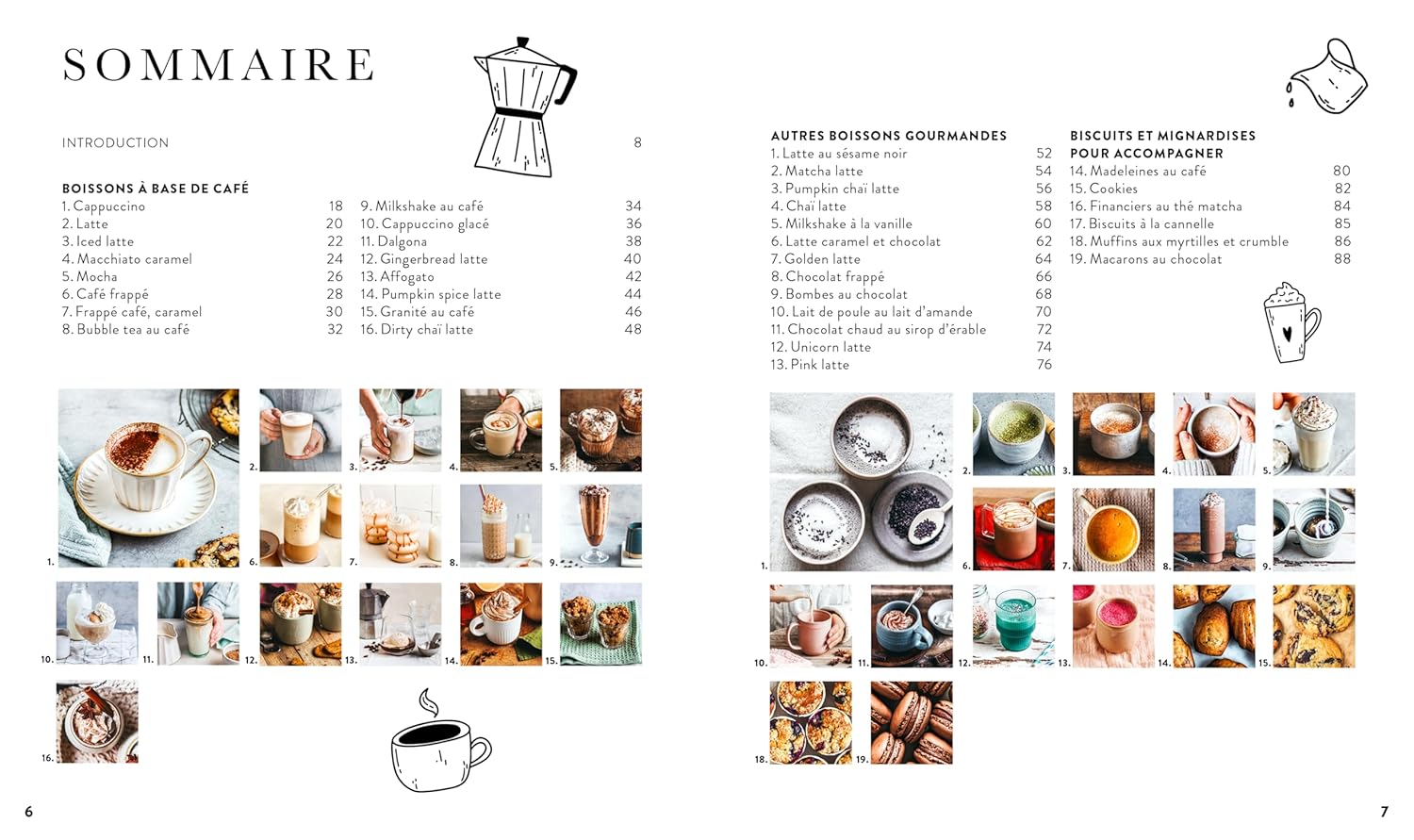 SOMMAIRE

INTRODUCTION 8

BOISSONS À BASE DE CAFÉ
1. Cappuccino 18
2. Latte 20
3. Iced latte 22
4. Macchiato caramel 24
5. Mocha 26
6. Café frappé 28
7. Frappé café, caramel 30
8. Bubble tea au café 32

9. Milkshake au café 34
10. Cappuccino glacé 36
11. Dalgona 38
12. Gingerbread latte 40
13. Affogato 42
14. Pumpkin spice latte 44
15. Granité au café 46
16. Dirty chaï latte 48

1. 2. 3. 4. 5. 6. 7. 8. 9. 10. 11. 12. 13. 14. 15. 16.

6

AUTRES BOISSONS GOURMANDES
1. Latte au sésame noir 52
2. Matcha latte 54
3. Pumpkin chaï latte 56
4. Chaï latte 58
5. Milkshake à la vanille 60
6. Latte caramel et chocolat 62
7. Golden latte 64
8. Chocolat frappé 66
9. Bombes au chocolat 68
10. Lait de poule au lait d'amande 70
11. Chocolat chaud au sirop d'érable 72
12. Unicorn latte 74
13. Pink latte 76

BISCUITS ET MIGNARDISES POUR ACCOMPAGNER
14. Madeleines au café 80
15. Cookies 82
16. Financiers au thé matcha 84
17. Biscuits à la cannelle 85
18. Muffins aux myrtilles et crumble 86
19. Macarons au chocolat 88

1. 2. 3. 4. 5. 6. 7. 8. 9. 10. 11. 12. 13. 14. 15. 18. 19.

7