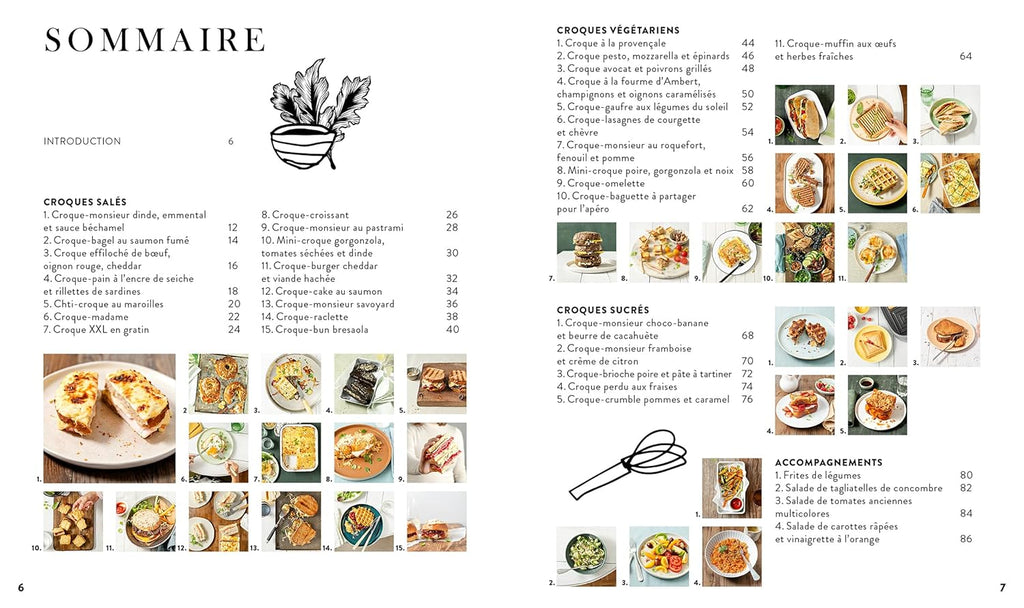 SOMMAIRE

INTRODUCTION 6

CROQUES SALÉS
1. Croque-monsieur dinde, emmental et sauce béchamel 12
2. Croque-bagel au saumon fumé 14
3. Croque effiloché de bœuf, oignon rouge, cheddar 16
4. Croque-pain à l'encre de seiche et rillettes de sardines 18
5. Chti-croque au maroilles 20
6. Croque-madame 22
7. Croque XXL en gratin 24

8. Croque-croissant 26
9. Croque-monsieur au pastrami 28
10. Mini-croque gorgonzola, tomates séchées et dinde 30
11. Croque-burger cheddar et viande hachée 32
12. Croque-cake au saumon 34
13. Croque-monsieur savoyard 36
14. Croque-raclette 38
15. Croque-bun bresaola 40

1. 2 3. 4. 5. 6. 7. 8. 9. 10. 11. 12. 13. 14. 15.

6

CROQUES VÉGÉTARIENS
1. Croque à la provençale 44
2. Croque pesto, mozzarella et épinards 46
3. Croque avocat et poivrons grillés 48
4. Croque à la fourme d'Ambert, champignons et oignons caramélisés 50
5. Croque-gaufre aux légumes du soleil 52
6. Croque-lasagnes de courgette et chèvre 54
7. Croque-monsieur au roquefort, fenouil et pomme 56
8. Mini-croque poire, gorgonzola et noix 58
9. Croque-omelette 60
10. Croque-baguette à partager pour l'apéro 62

11. Croque-muffin aux œufs et herbes fraîches 64

1. 2. 3. 4. 5. 6. 7. 8. 9. 10. 11.

CROQUES SUCRÉS
1. Croque-monsieur choco-banane et beurre de cacahuète 68
2. Croque-monsieur framboise et crème de citron 70
3. Croque-brioche poire et pâte à tartiner 72
4. Croque perdu aux fraises 74
5. Croque-crumble pommes et caramel 76

1. 2. 3. 4. 5.

ACCOMPAGNEMENTS
1. Frites de légumes 80
2. Salade de tagliatelles de concombre 82
3. Salade de tomates anciennes multicolores 84
4. Salade de carottes râpées et vinaigrette à l'orange 86

1. 2. 3. 4.

7