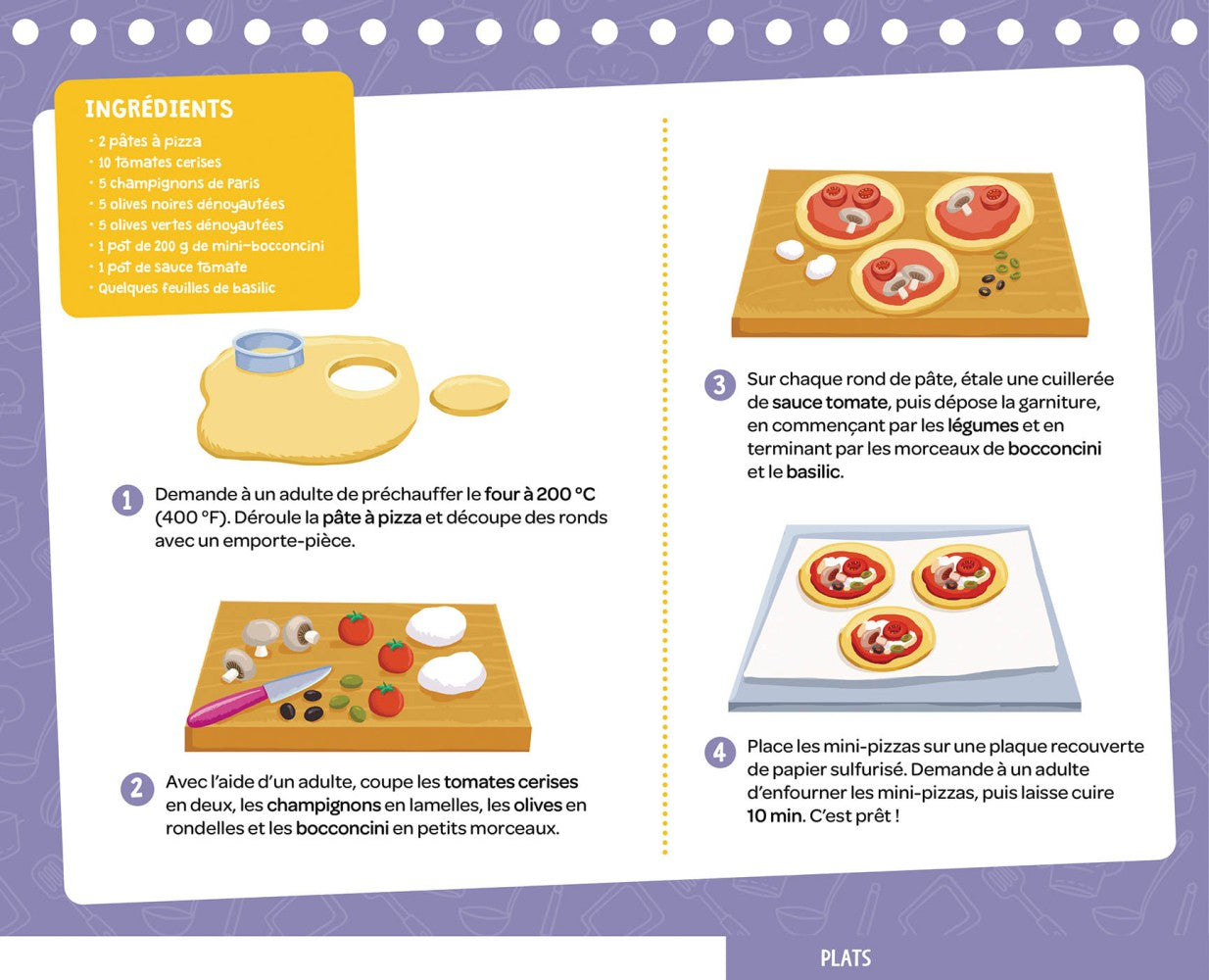 INGRÉDIENTS

• 2 pâtes à pizza
• 10 tomates cerises
• 5 champignons de Paris
• 5 olives noires dénoyautées
• 5 olives vertes dénoyautées
• 1 pot de 200 g de mini-bocconcini
• 1 pot de sauce tomate
• Quelques feuilles de basilic

1 Demande à un adulte de préchauffer le four à 200 °C (400 °F). Déroule la pâte à pizza et découpe des ronds avec un emporte-pièce.

2 Avec l'aide d'un adulte, coupe les tomates cerises en deux, les champignons en lamelles, les olives en rondelles et les bocconcini en petits morceaux.

3 Sur chaque rond de pâte, étale une cuillerée de sauce tomate, puis dépose la garniture, en commençant par les légumes et en terminant par les morceaux de bocconcini et le basilic.

4 Place les mini-pizzas sur une plaque recouverte de papier sulfurisé. Demande à un adulte d'enfourner les mini-pizzas, puis laisse cuire 10 min. C'est prêt !

PLATS