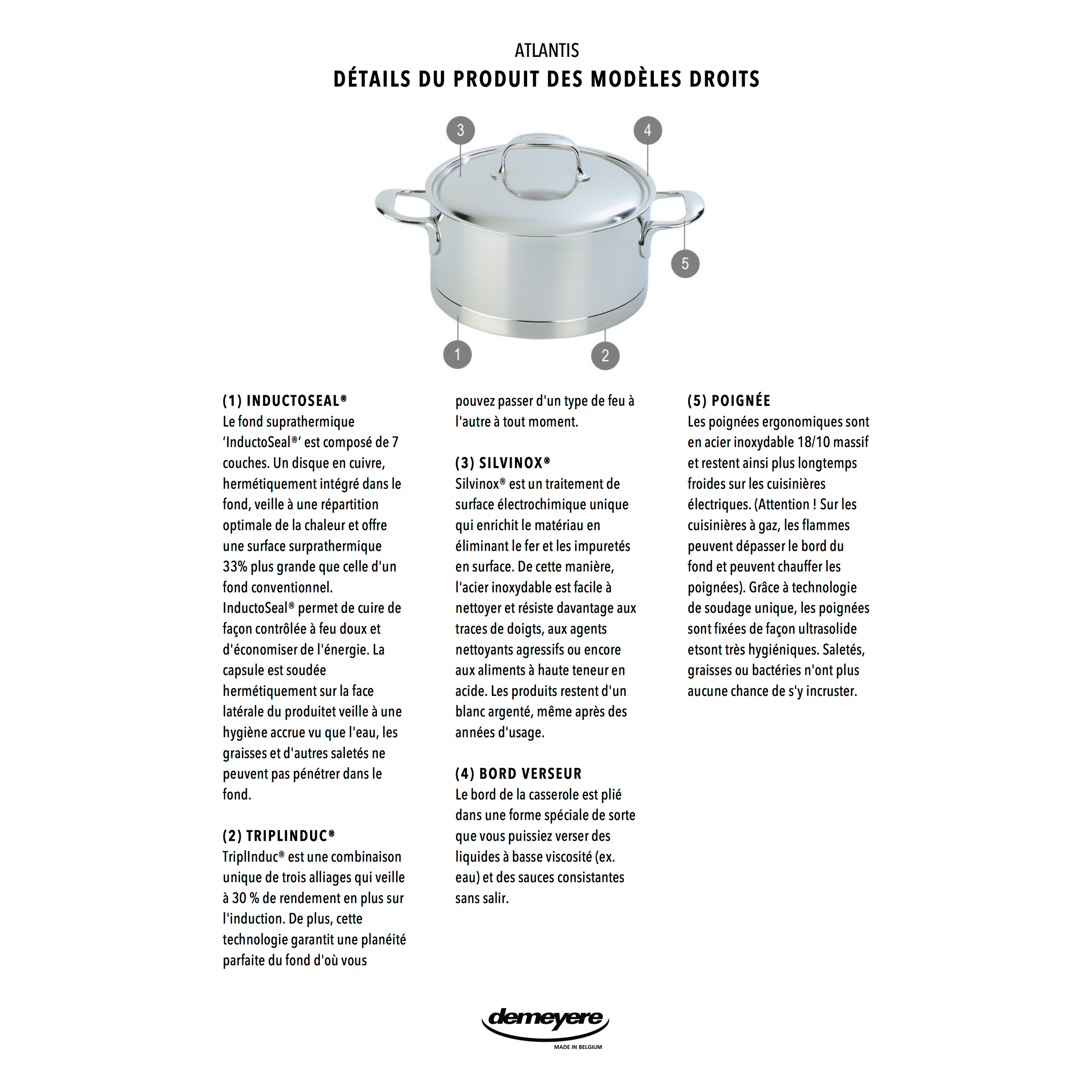 ATLANTIS
DÉTAILS DU PRODUIT DES MODÈLES DROITS

3
4
5
1
2

(1) INDUCTOSEAL®
Le fond suprathermique 'InductoSeal®' est composé de 7 couches. Un disque en cuivre, hermétiquement intégré dans le fond, veille à une répartition optimale de la chaleur et offre une surface surprathermique 33% plus grande que celle d'un fond conventionnel. InductoSeal® permet de cuire de façon contrôlée à feu doux et d'économiser de l'énergie. La capsule est soudée hermétiquement sur la face latérale du produitet veille à une hygiène accrue vu que l'eau, les graisses et d'autres saletés ne peuvent pas pénétrer dans le fond.

(2) TRIPLINDUC®
TriplInduc® est une combinaison unique de trois alliages qui veille à 30 % de rendement en plus sur l'induction. De plus, cette technologie garantit une planéité parfaite du fond d'où vous pouvez passer d'un type de feu à l'autre à tout moment.

(3) SILVINOX®
Silvinox® est un traitement de surface électrochimique unique qui enrichit le matériau en éliminant le fer et les impuretés en surface. De cette manière, l'acier inoxydable est facile à nettoyer et résiste davantage aux traces de doigts, aux agents nettoyants agressifs ou encore aux aliments à haute teneur en acide. Les produits restent d'un blanc argenté, même après des années d'usage.

(4) BORD VERSEUR
Le bord de la casserole est plié dans une forme spéciale de sorte que vous puissiez verser des liquides à basse viscosité (ex. eau) et des sauces consistantes sans salir.

(5) POIGNÉE
Les poignées ergonomiques sont en acier inoxydable 18/10 massif et restent ainsi plus longtemps froides sur les cuisinières électriques. (Attention ! Sur les cuisinières à gaz, les flammes peuvent dépasser le bord du fond et peuvent chauffer les poignées). Grâce à technologie de soudage unique, les poignées sont fixées de façon ultrasolide etsont très hygiéniques. Saletés, graisses ou bactéries n'ont plus aucune chance de s'y incruster.

demeyere
MADE IN BELGIUM