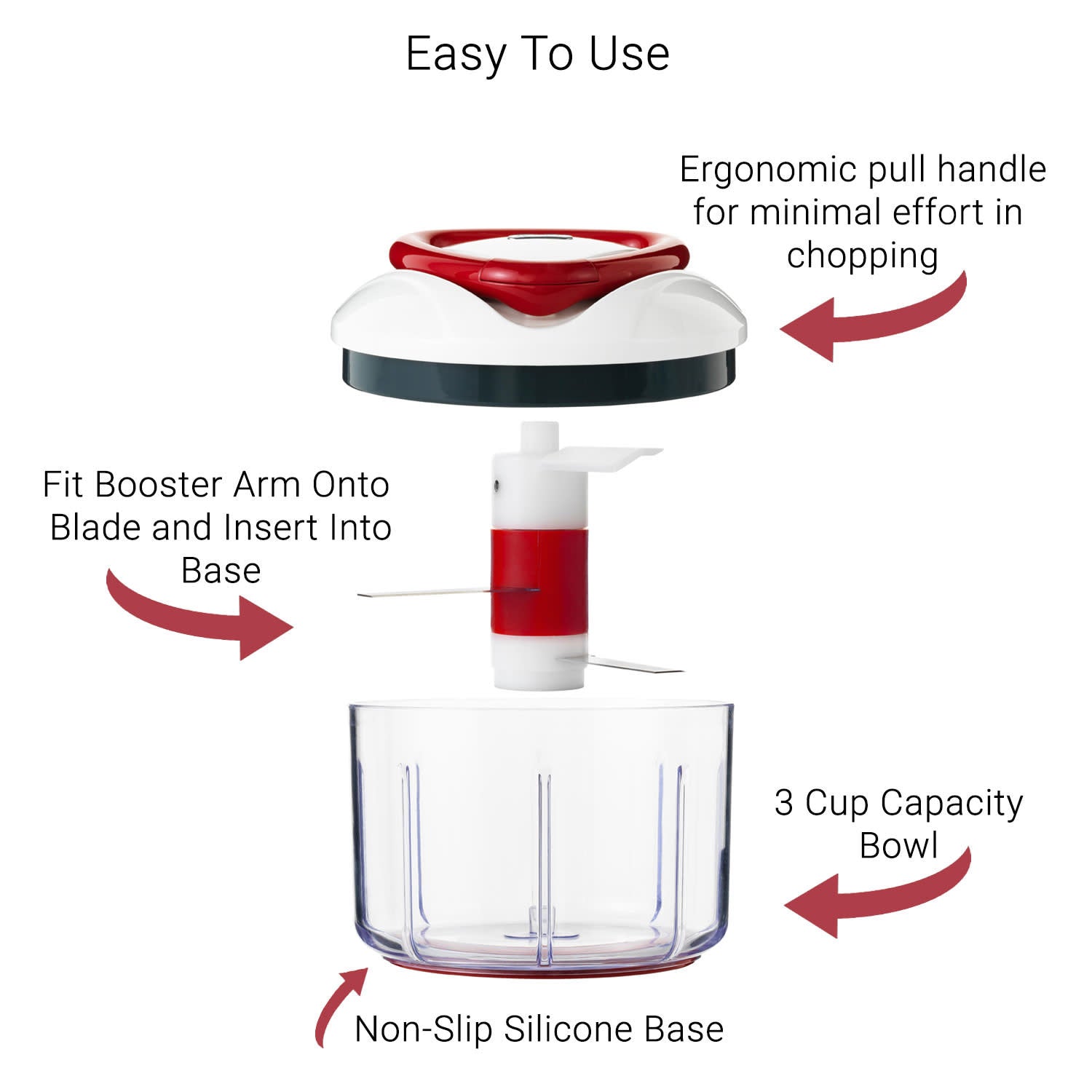 Easy To Use

Ergonomic pull handle for minimal effort in chopping

Fit Booster Arm Onto Blade and Insert Into Base

3 Cup Capacity Bowl

Non-Slip Silicone Base